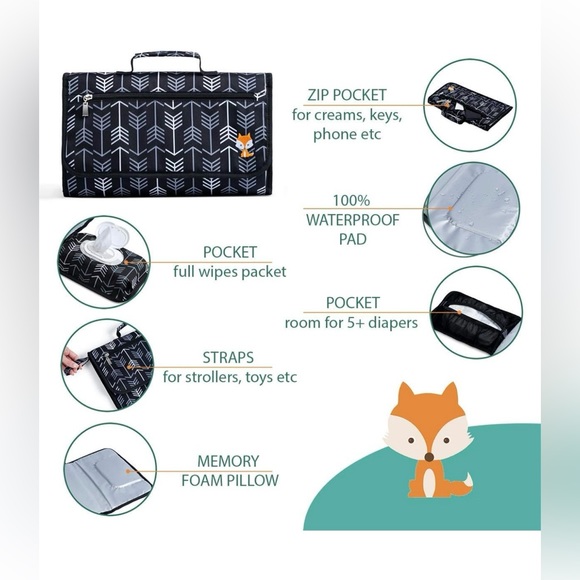 ZIP POCKET
for creams, keys, phone etc

100% WATERPROOF PAD

POCKET
full wipes packet

POCKET
room for 5+ diapers

STRAPS
for strollers, toys etc

MEMORY FOAM PILLOW